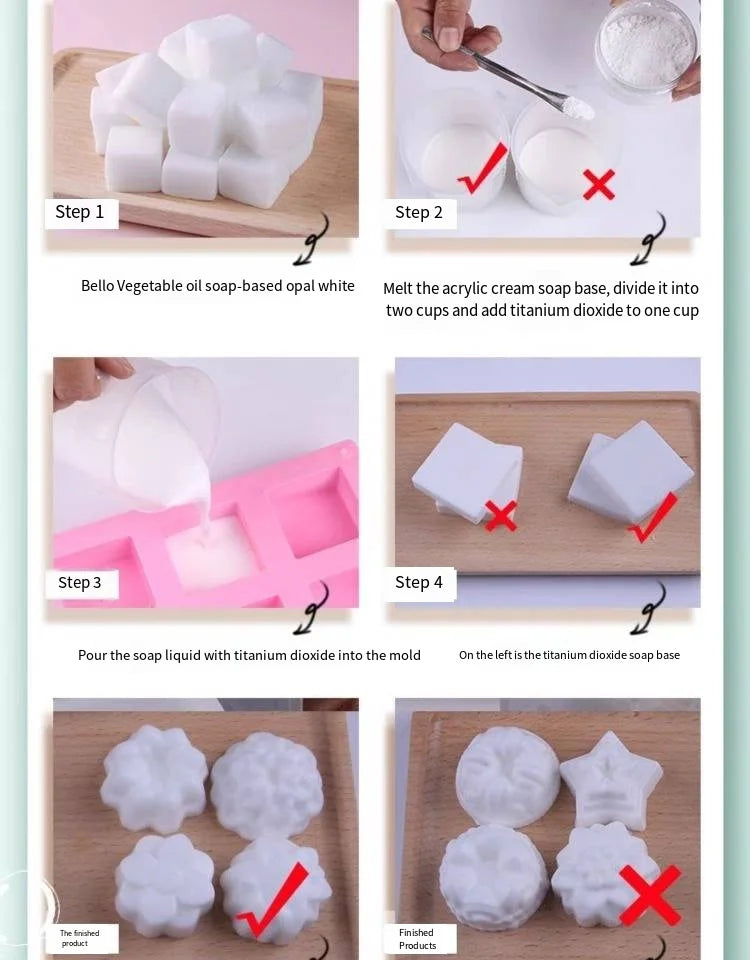 Step 1

Bello Vegetable oil soap-based opal white

Step 2

Melt the acrylic cream soap base, divide it into two cups and add titanium dioxide to one cup

Step 3

Pour the soap liquid with titanium dioxide into the mold

Step 4

On the left is the titanium dioxide soap base

The finished product

Finished Products